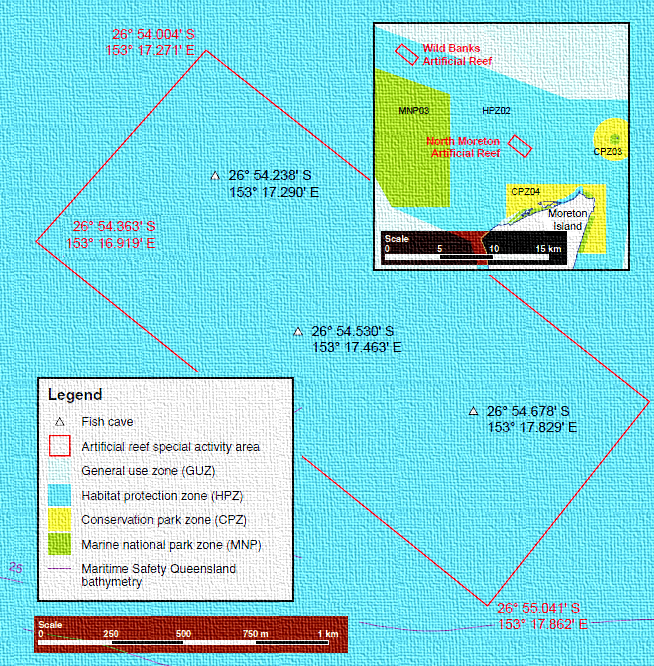 26° 54.004' S
153° 17.271' E

Wild Banks Artificial Reef

MNP03

HPZ02

North Moreton Artificial Reef

CPZ03

CPZ04

Moreton Island

Scale
0 5 10 15 km

26° 54.238' S
153° 17.290' E

26° 54.363' S
153° 16.919' E

26° 54.530' S
153° 17.463' E

26° 54.678' S
153° 17.829' E

Legend
Fish cave
Artificial reef special activity area
General use zone (GUZ)
Habitat protection zone (HPZ)
Conservation park zone (CPZ)
Marine national park zone (MNP)
Maritime Safety Queensland bathymetry

25

26° 55.041' S
153° 17.862' E

Scale
0 250 500 750 m 1 km